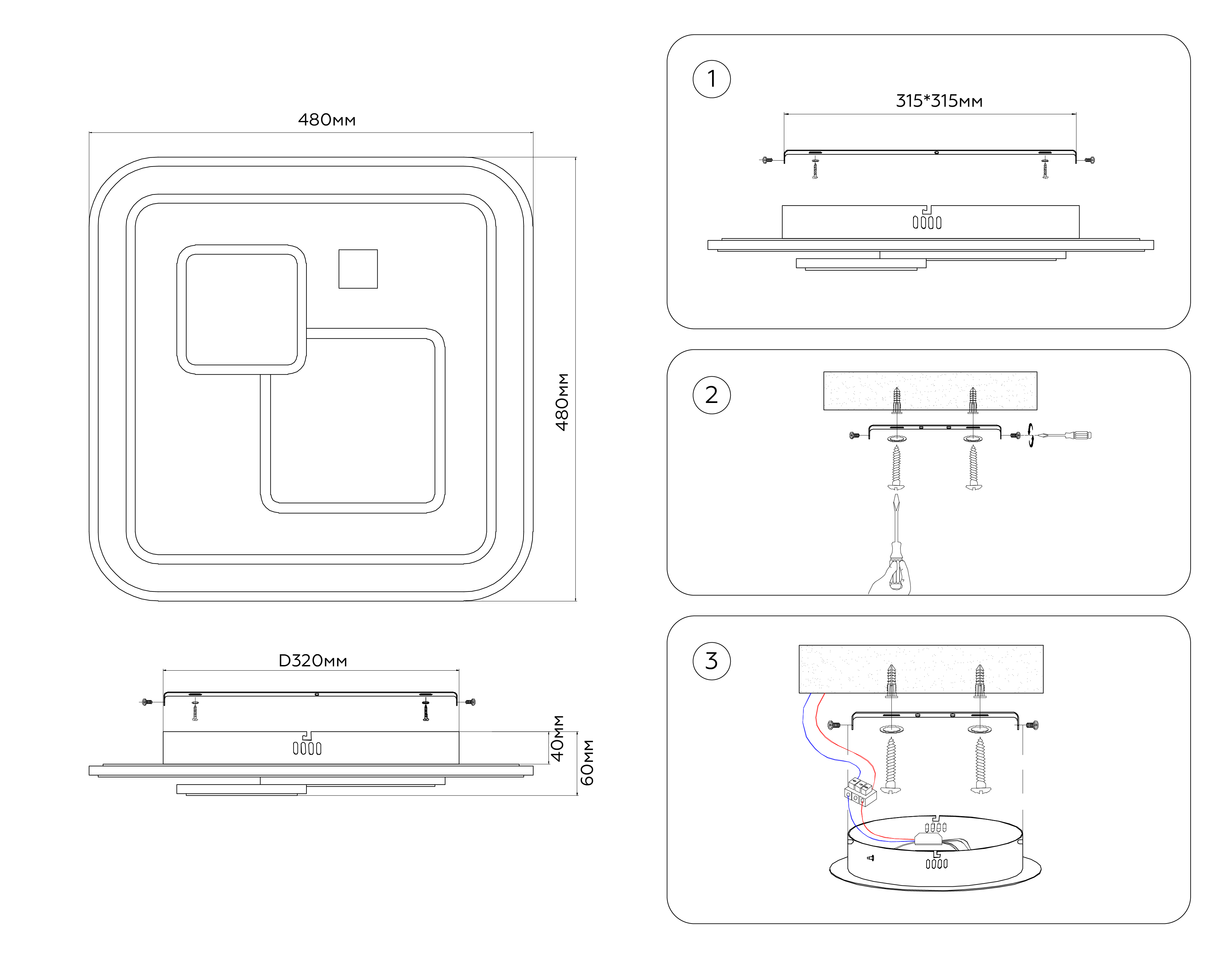 480мм

480мм

D320мм

40мм

60мм

1

315*315мм

2

3