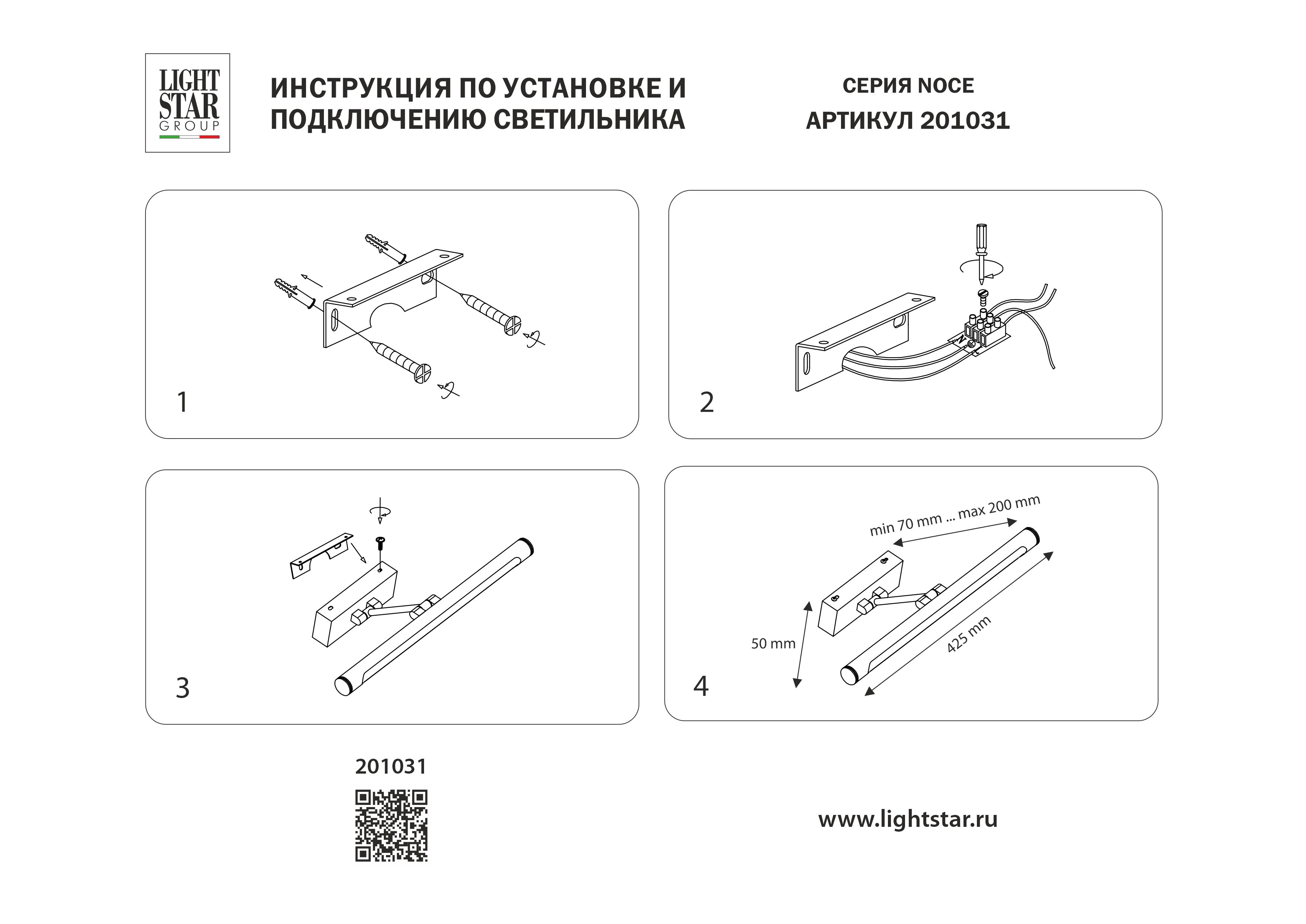 LIGHT STAR GROUP

ИНСТРУКЦИЯ ПО УСТАНОВКЕ И ПОДКЛЮЧЕНИЮ СВЕТИЛЬНИКА

СЕРИЯ NOCE
АРТИКУЛ 201031

1

2

3

min 70 mm ... max 200 mm

50 mm

425 mm

4

201031

www.lightstar.ru